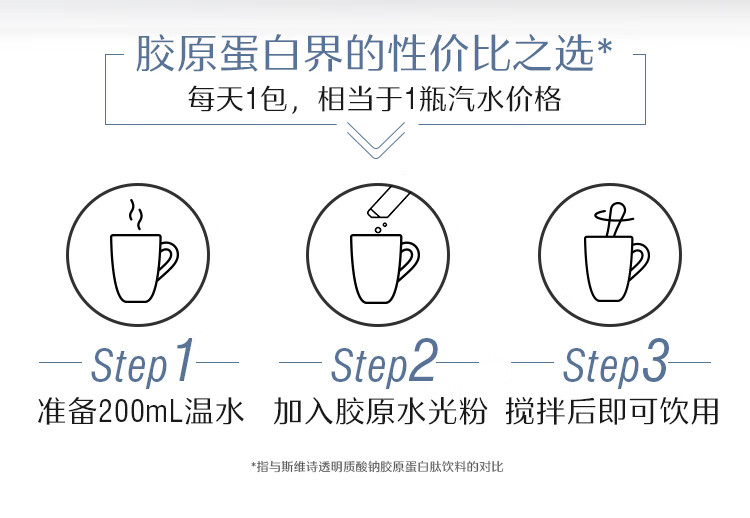 胶原蛋白界的性价比之选*

每天1包，相当于1瓶汽水价格

Step1
准备200mL温水

Step2
加入胶原水光粉

Step3
搅拌后即可饮用

*指与斯维诗透明质酸钠胶原蛋白肽饮料的对比