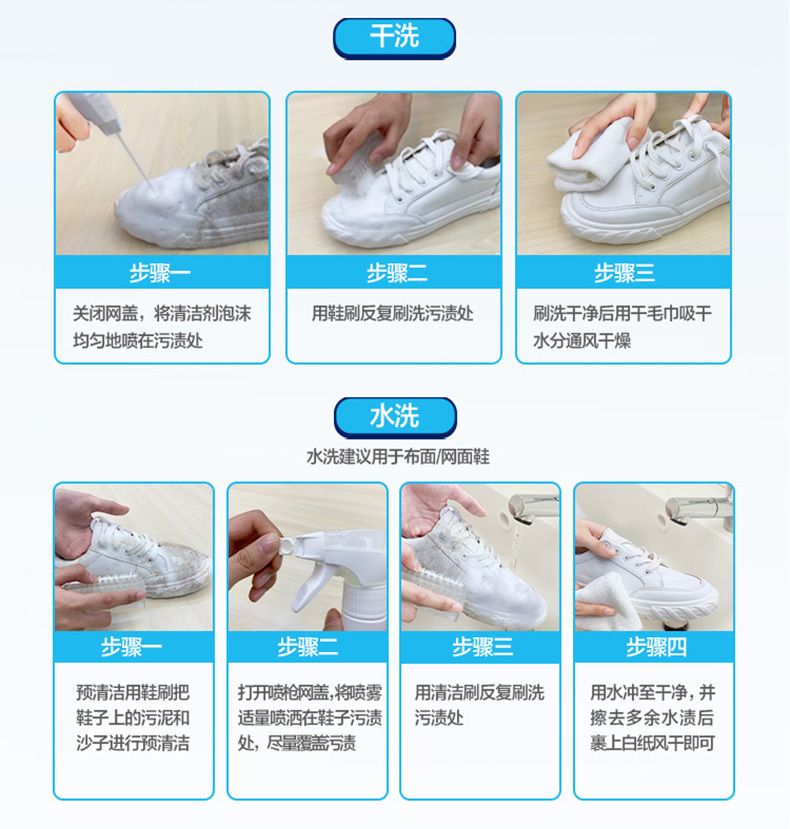 干洗

步骤一
关闭网盖，将清洁剂泡沫均匀地喷在污渍处

步骤二
用鞋刷反复刷洗污渍处

步骤三
刷洗干净后用干毛巾吸干水分通风干燥

水洗
水洗建议用于布面/网面鞋

步骤一
预清洁用鞋刷把鞋子上的污泥和沙子进行预清洁

步骤二
打开喷枪网盖,将喷雾适量喷洒在鞋子污渍处，尽量覆盖污渍

步骤三
用清洁刷反复刷洗污渍处

步骤四
用水冲至干净，并擦去多余水渍后裹上白纸风干即可